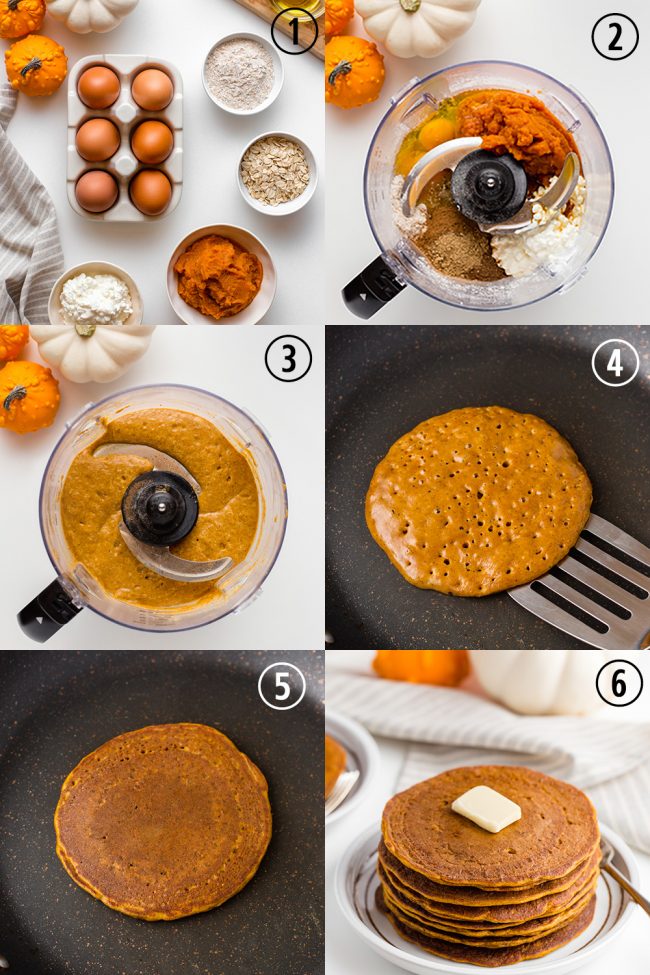 1
2
3
4
5
6