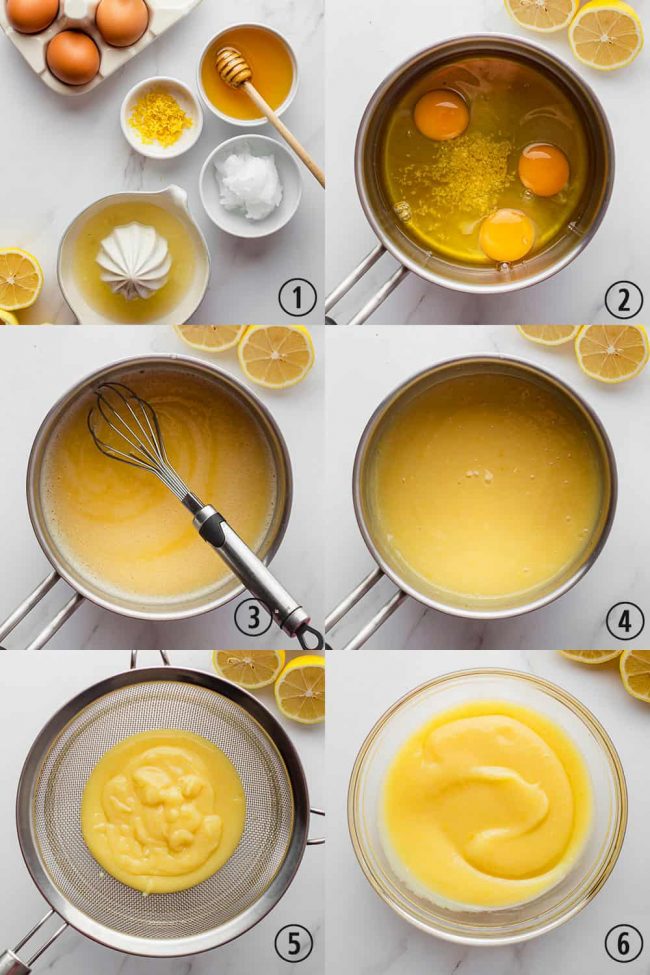 1

2

3

4

5

6