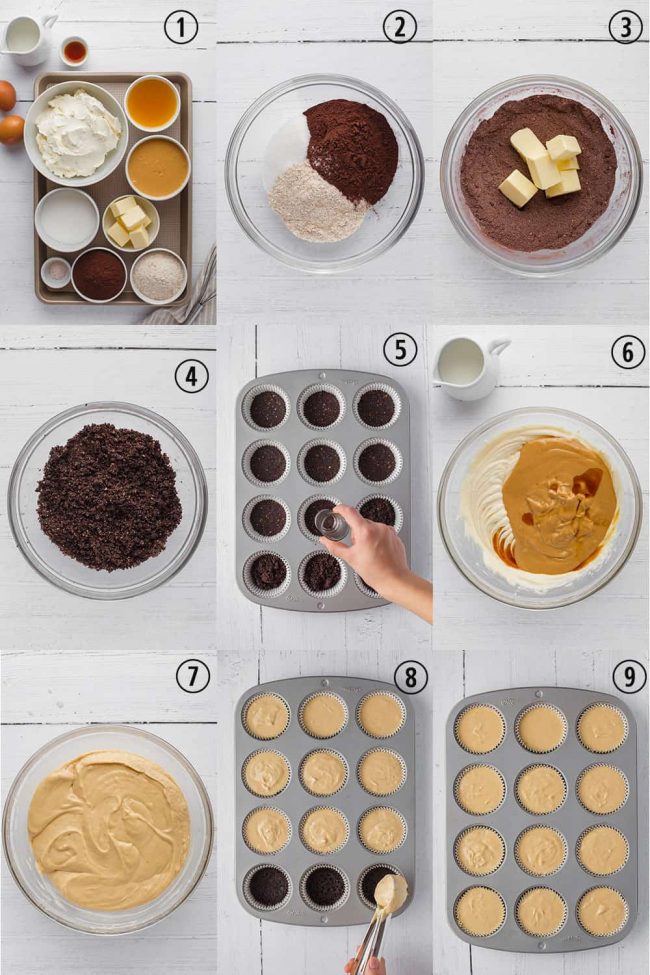 1
2
3
4
5
6
7
8
9