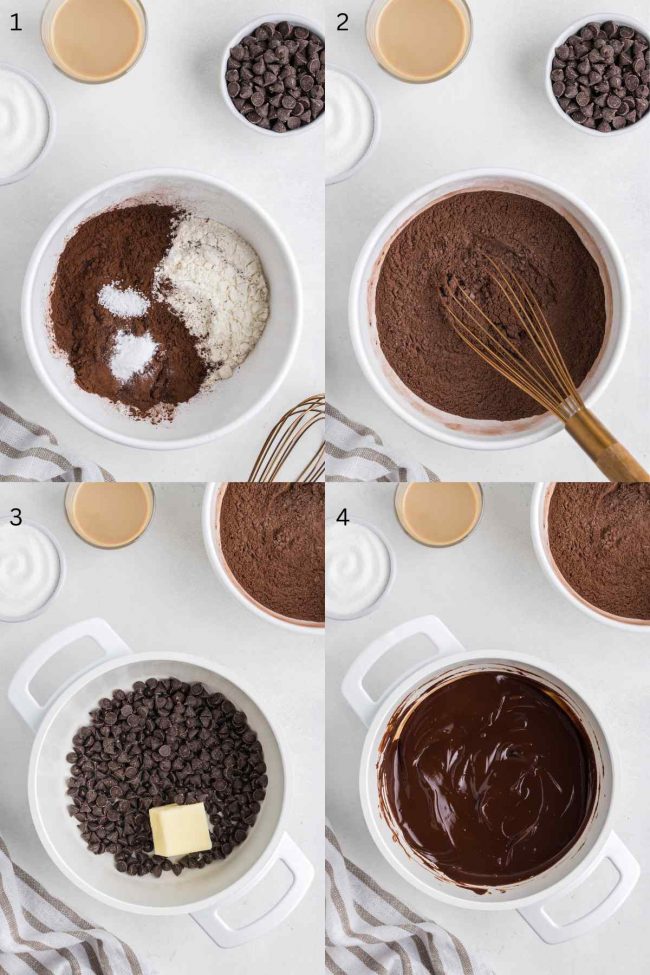 1
2
3
4