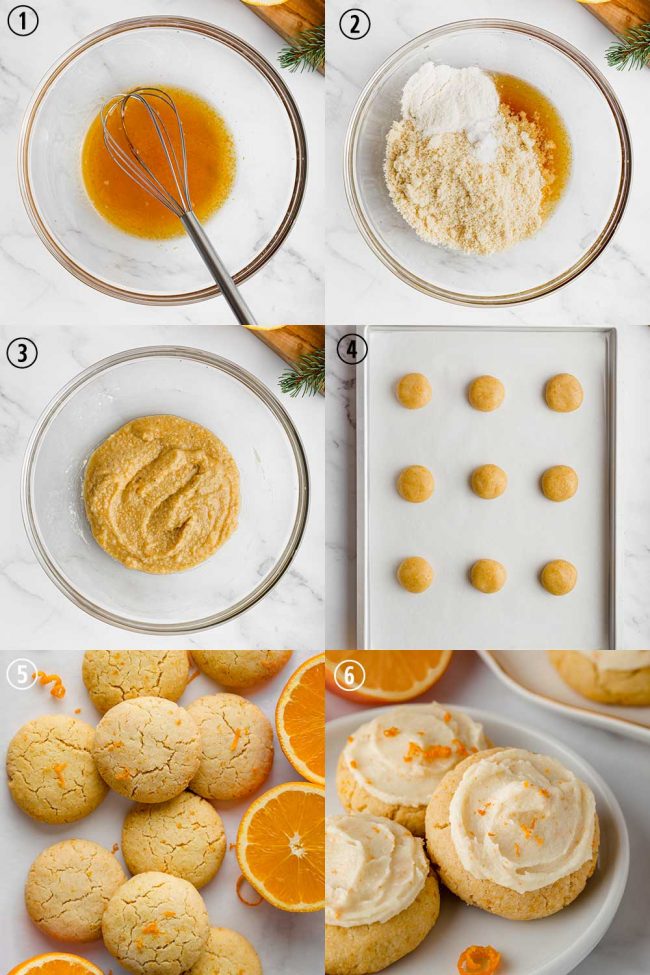 1
2
3
4
5
6