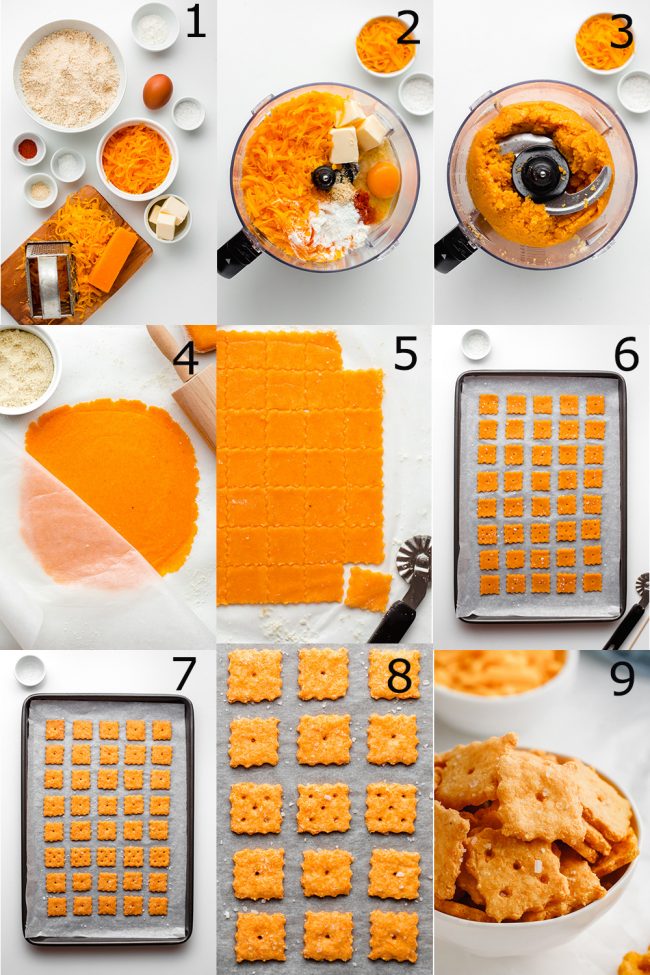 1
2
3
4
5
6
7
8
9