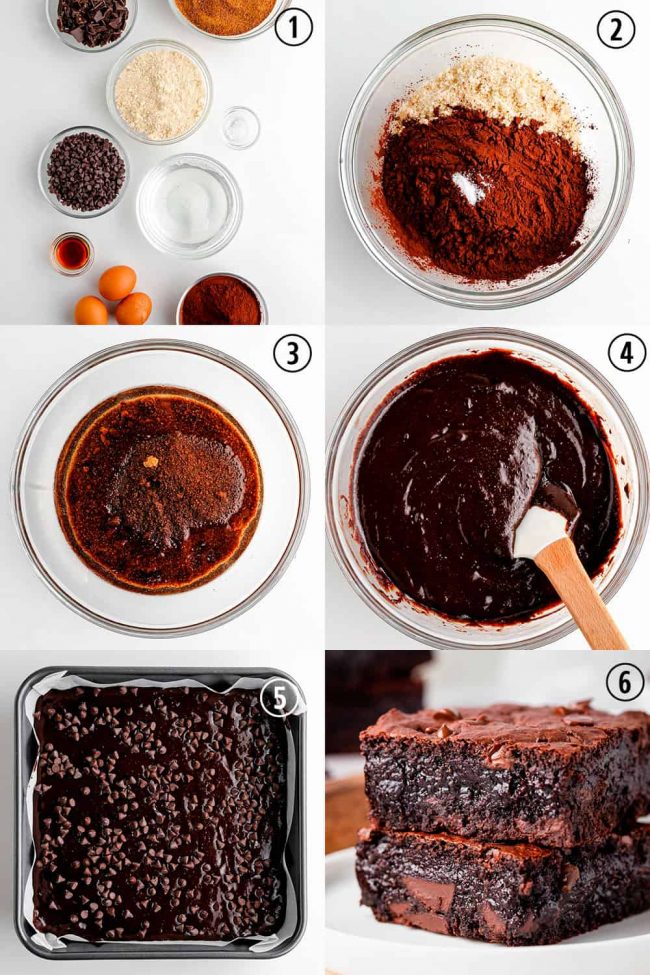 1
2
3
4
5
6