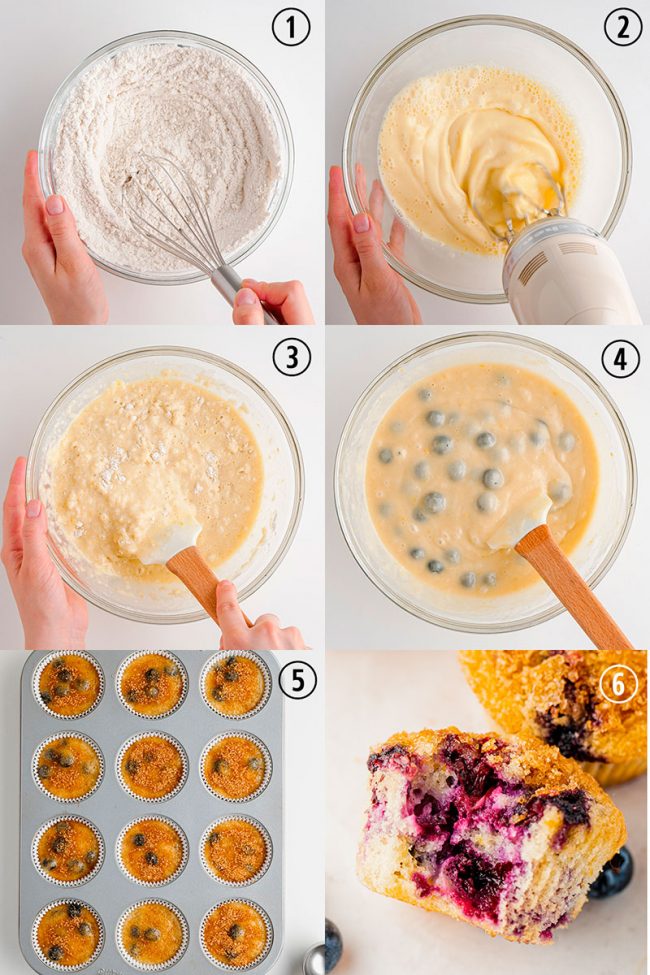 1
2
3
4
5
6