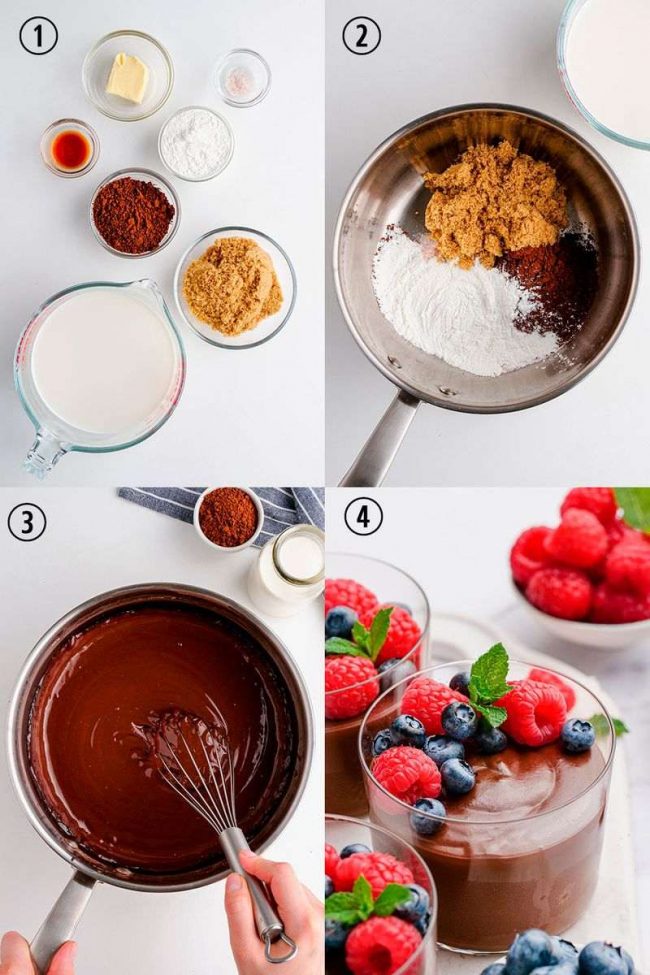 1

2

3

4