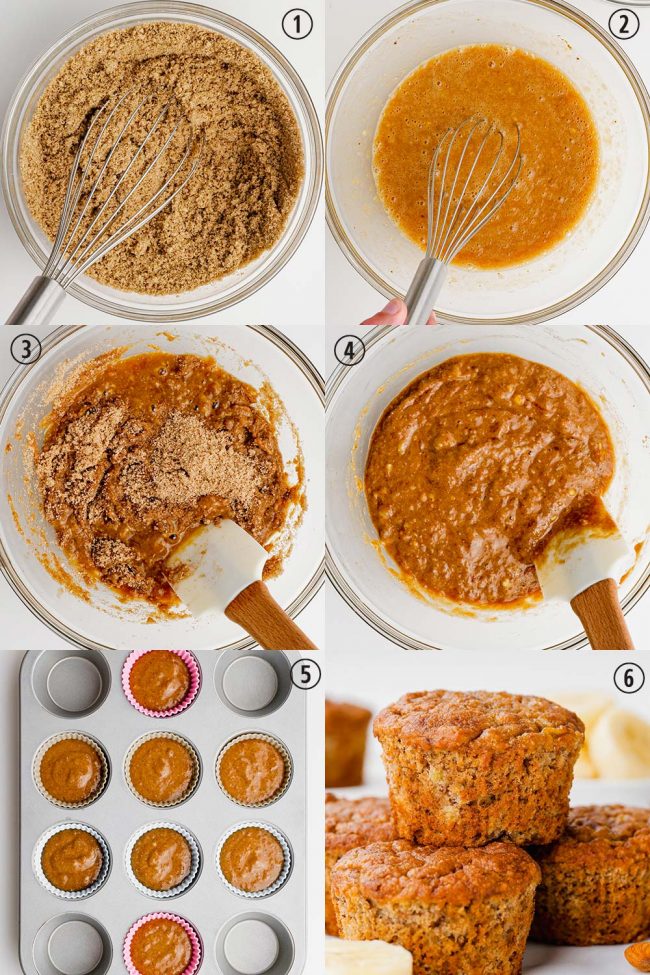 1

2

3

4

5

6