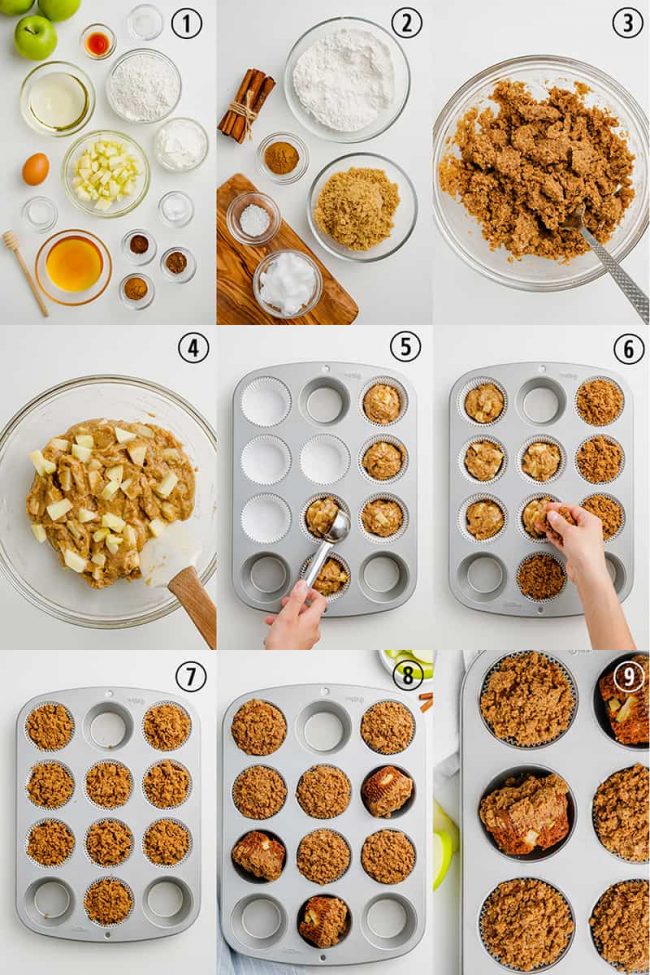 1
2
3
4
5
6
7
8
9