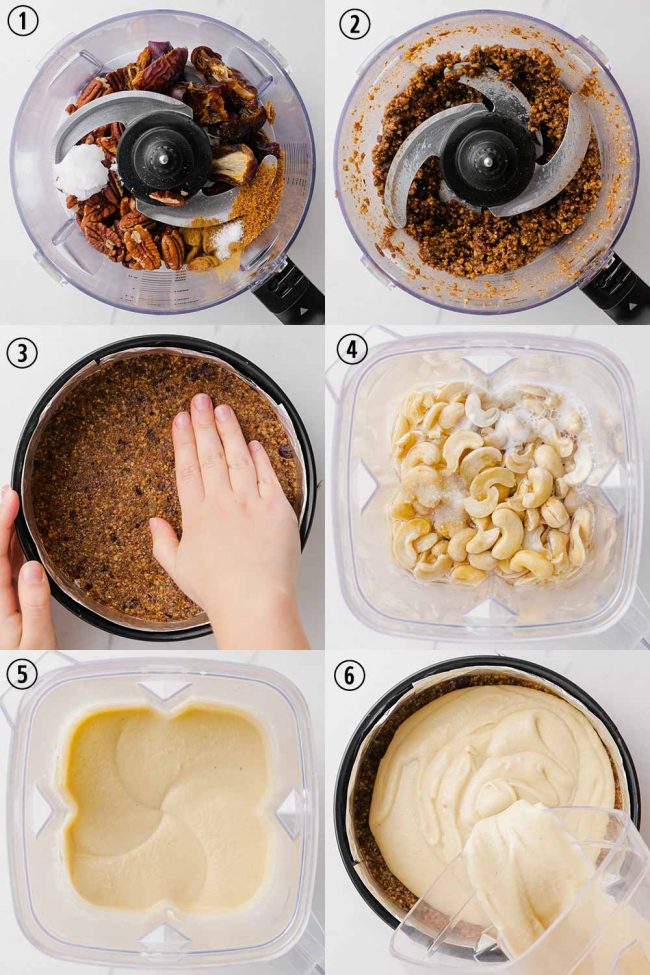 1

2

3

4

5

6