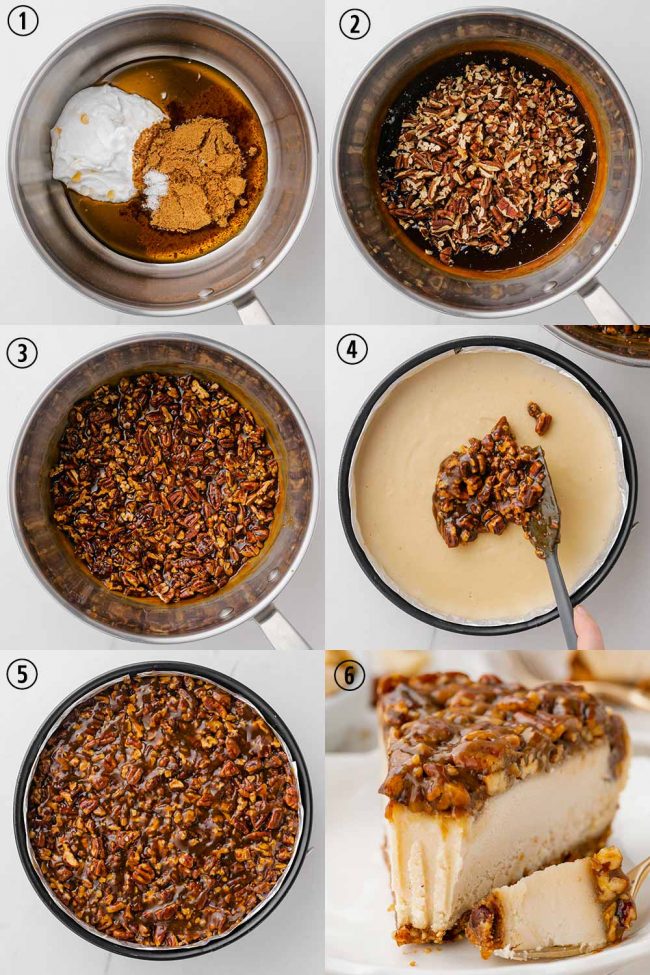 1
2
3
4
5
6