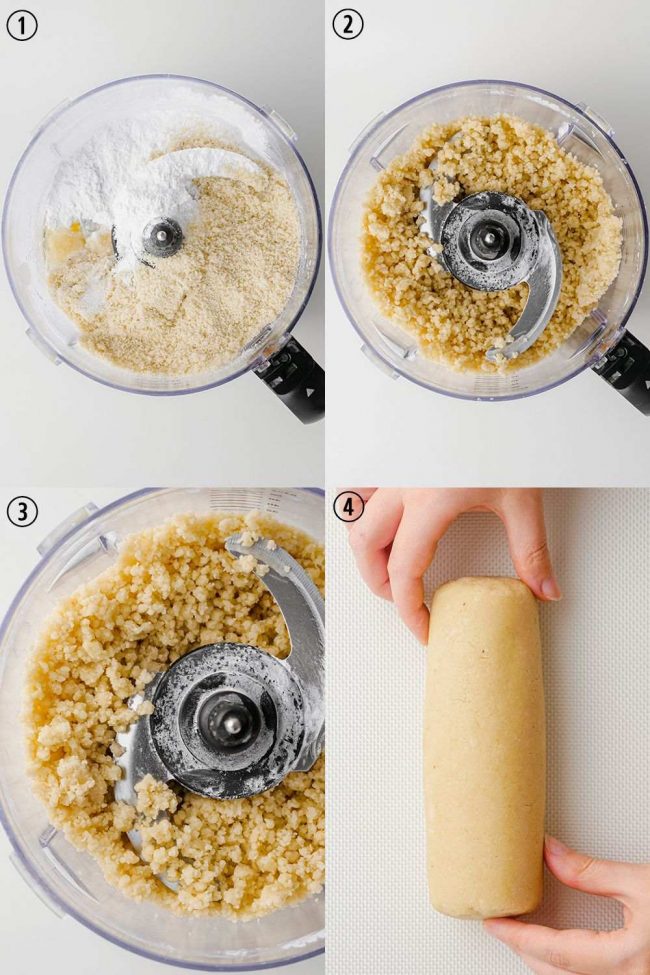 1
2
3
4