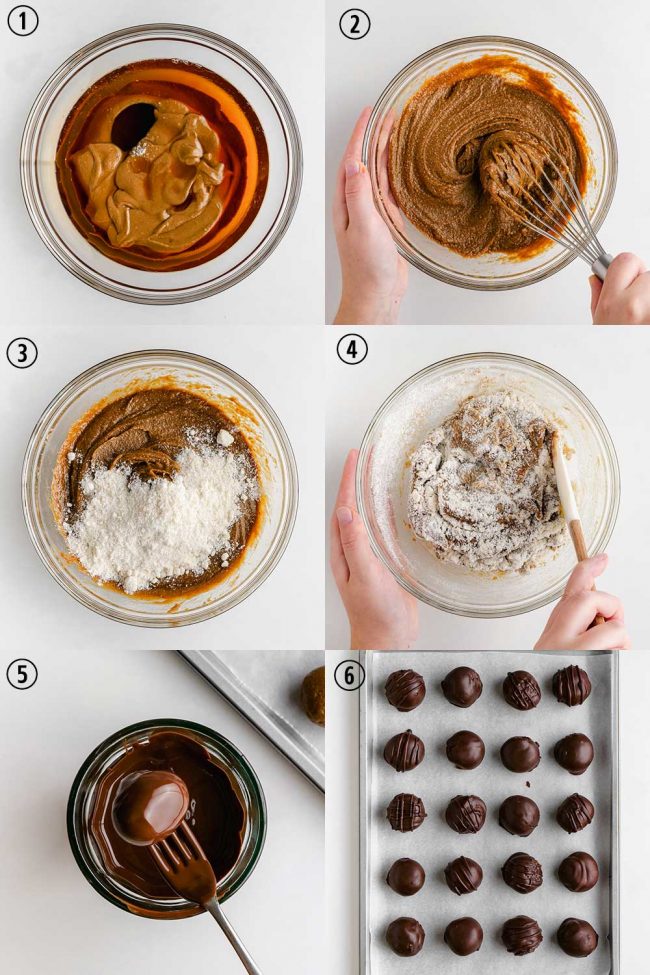 1

2

3

4

5

6