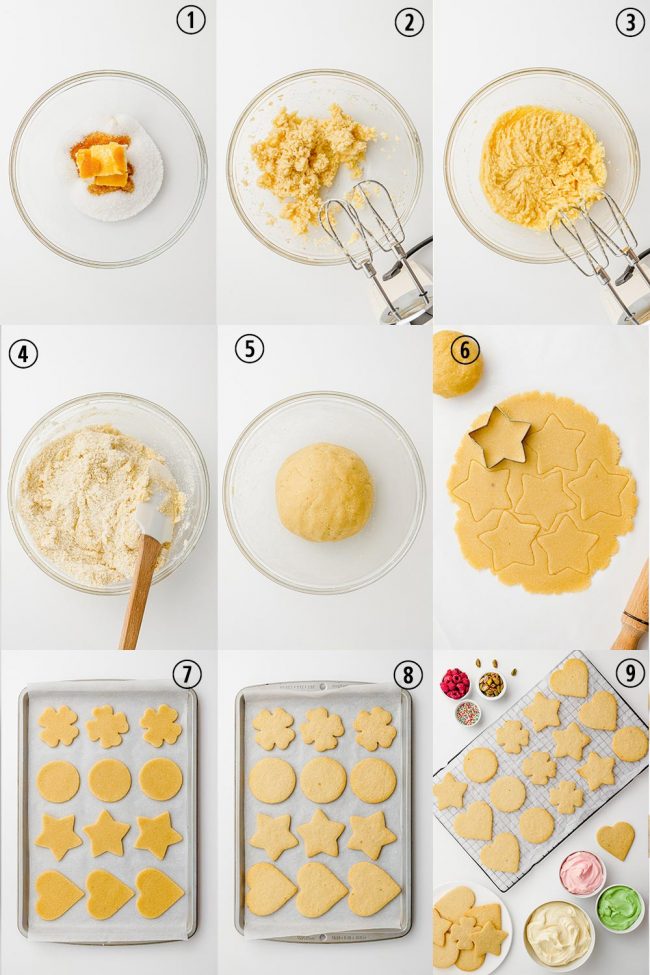 1
2
3
4
5
6
7
8
9