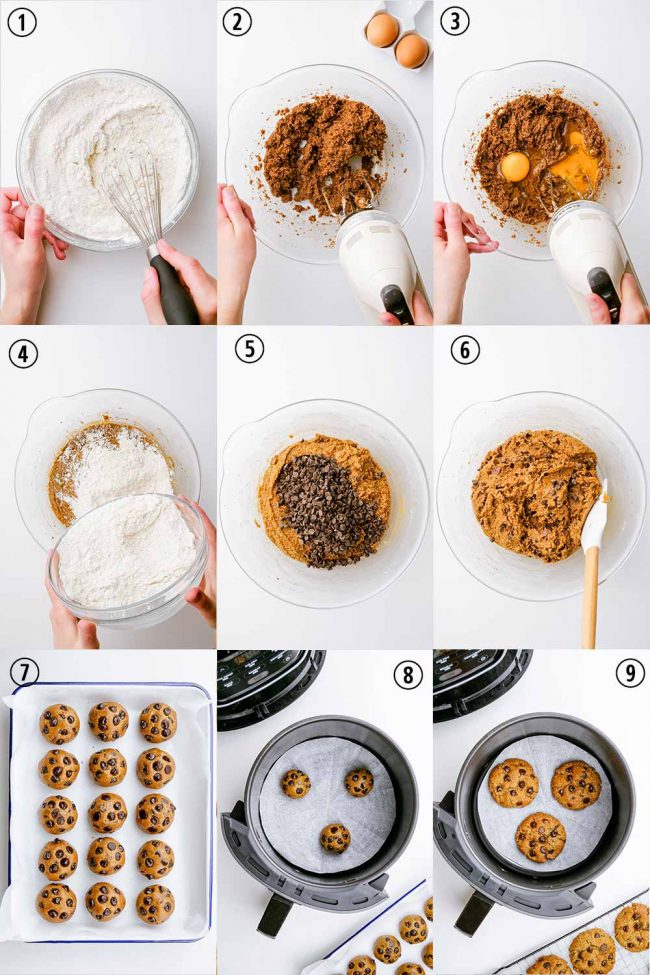 1
2
3
4
5
6
7
8
9