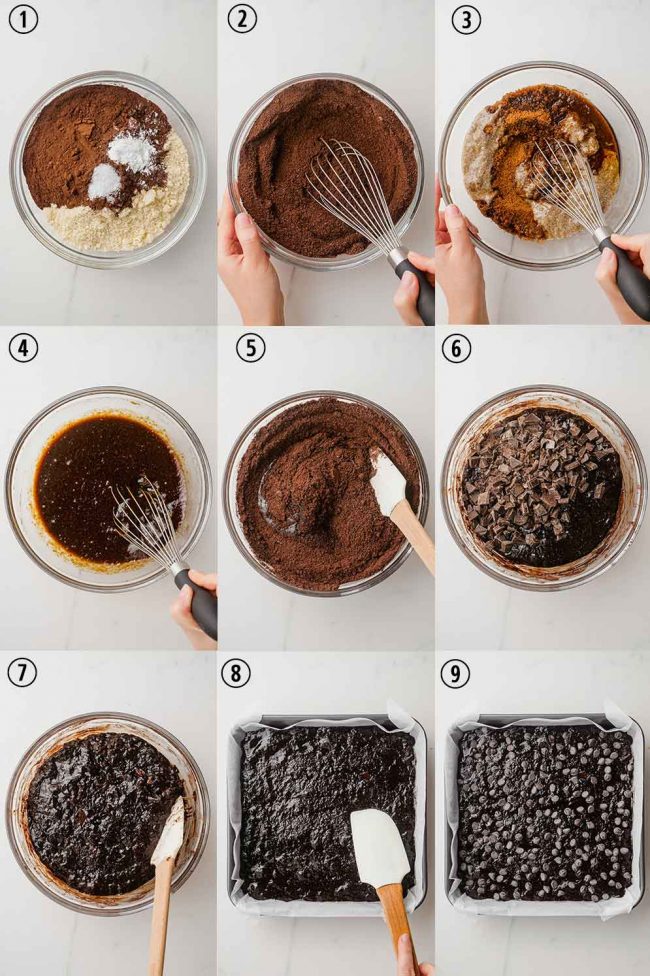 1
2
3
4
5
6
7
8
9