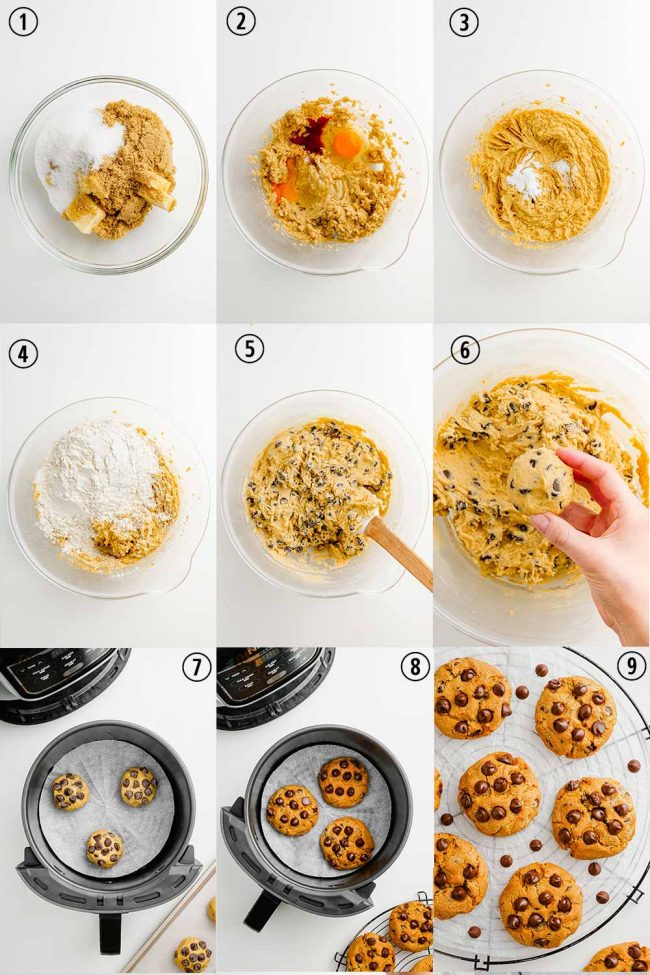 1
2
3
4
5
6
7
8
9