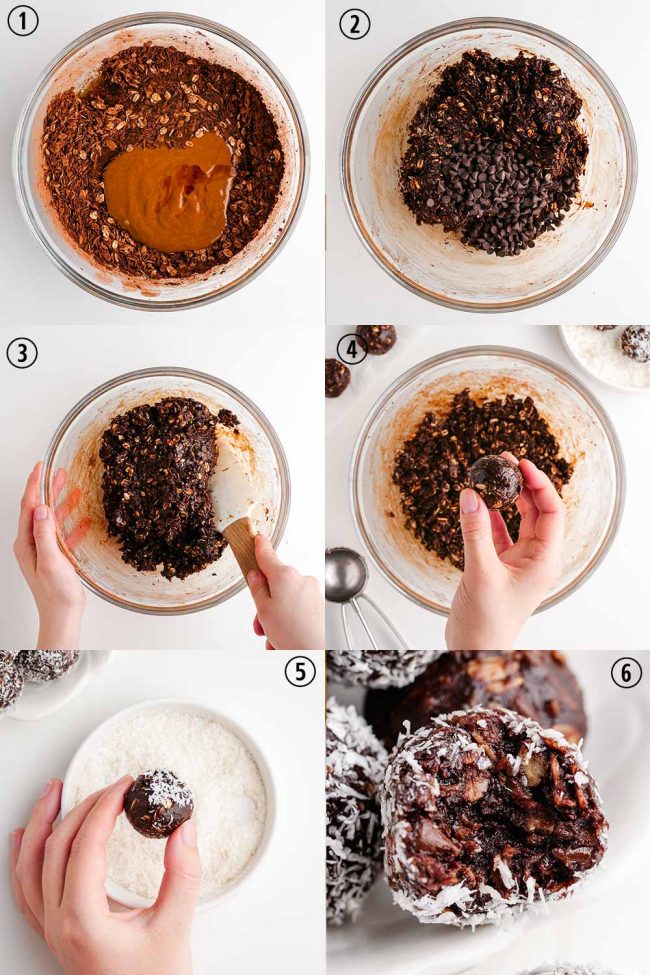 1
2
3
4
5
6