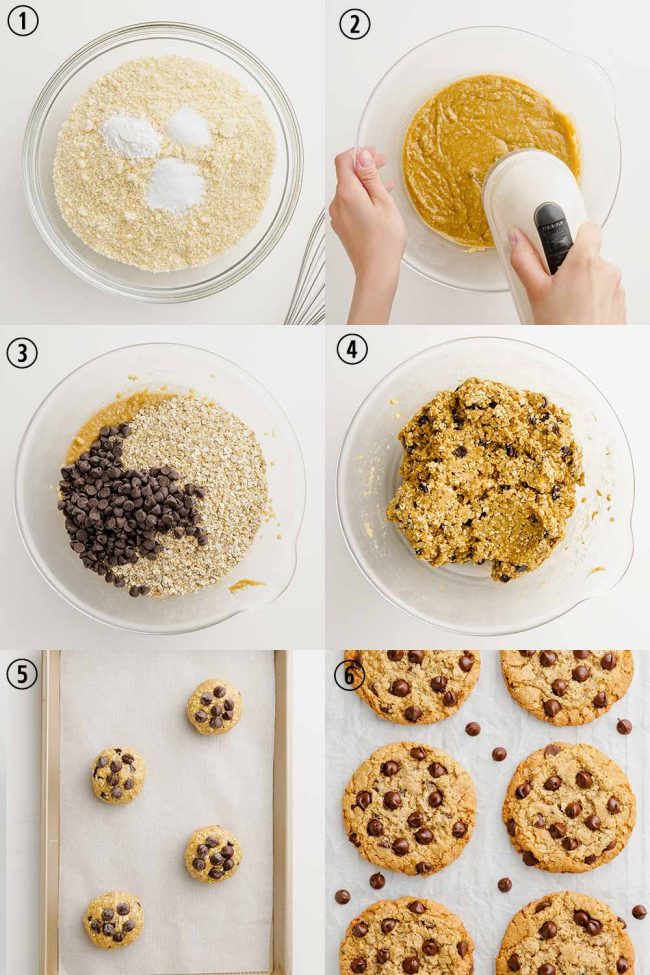 1
2
3
4
5
6