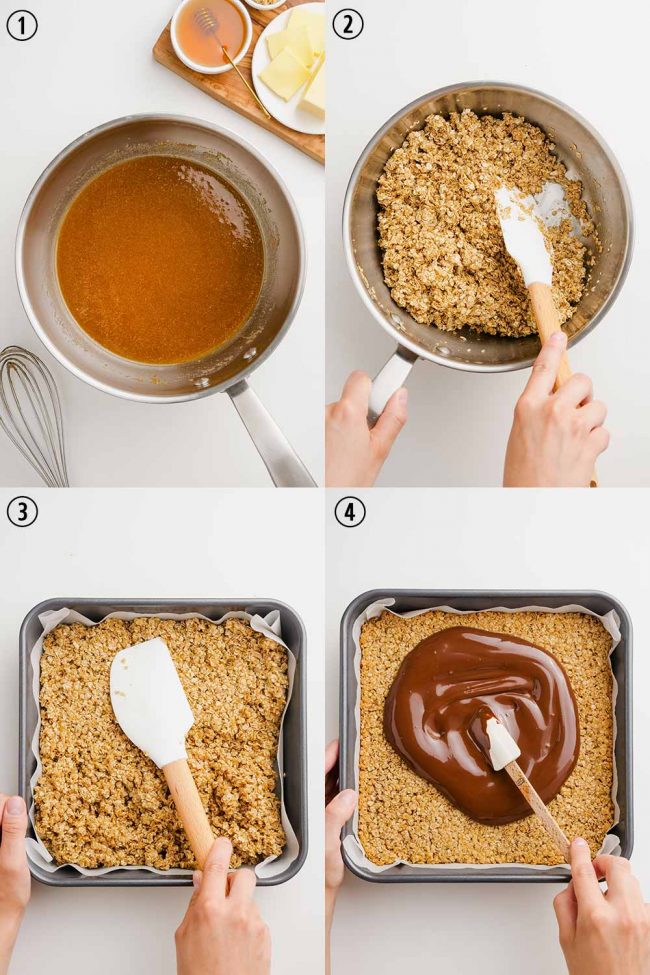 1

2

3

4