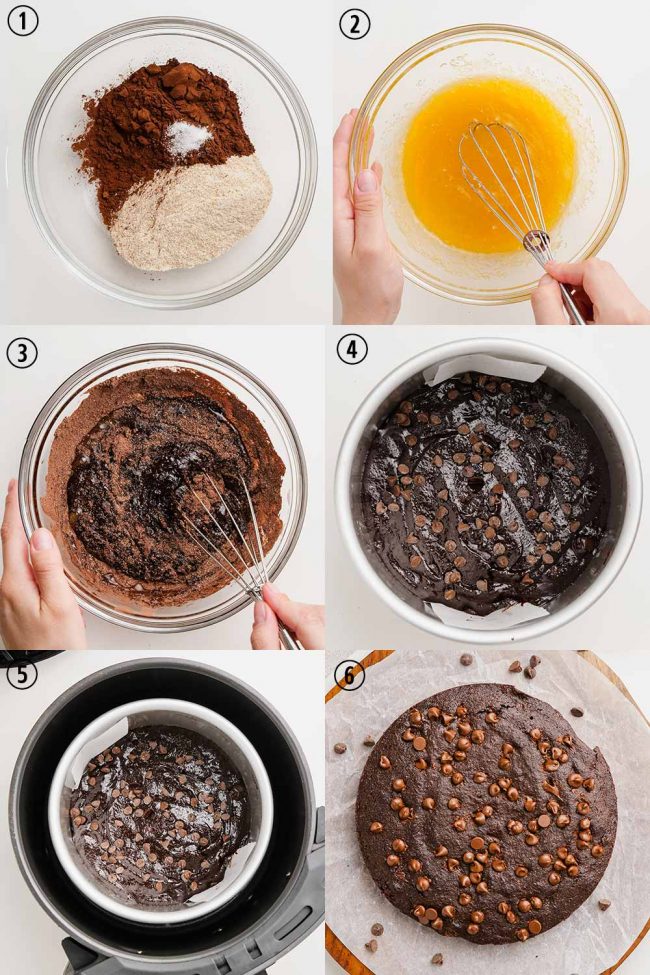 1
2
3
4
5
6