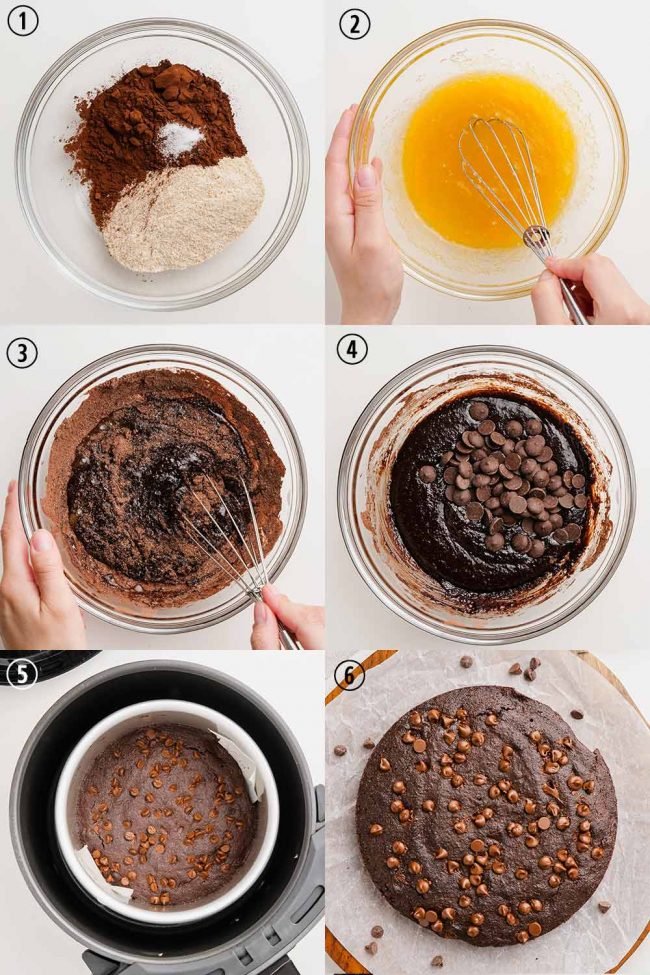 1
2
3
4
5
6