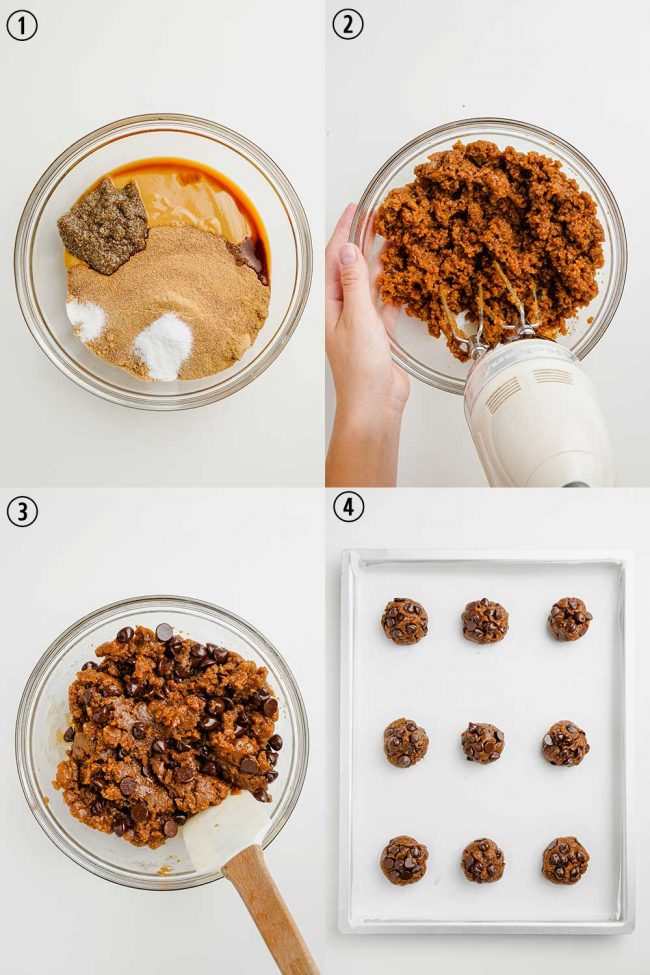 1

2

3

4