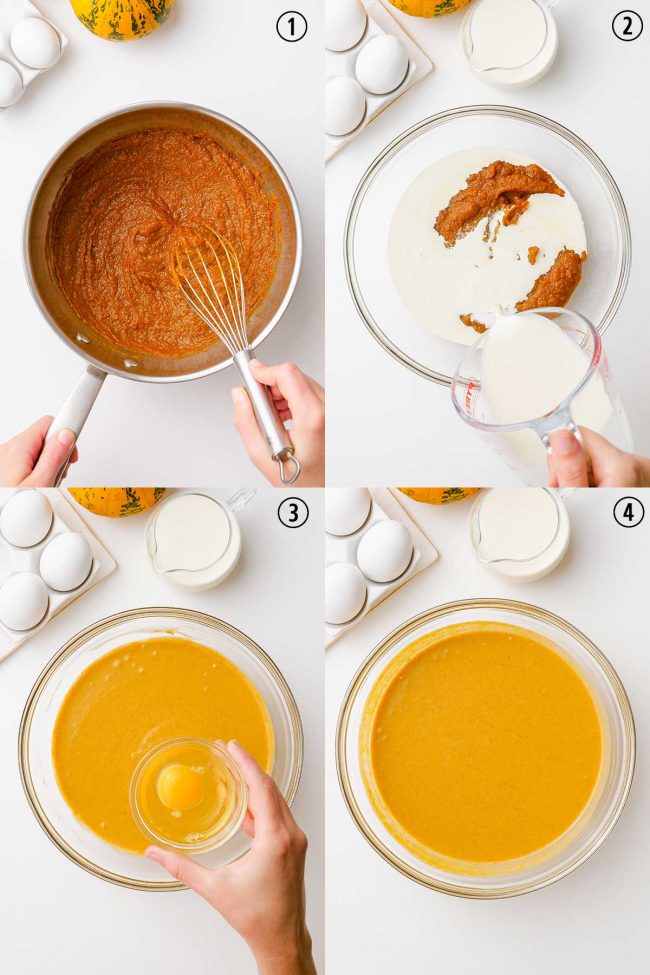 1
2
3
4