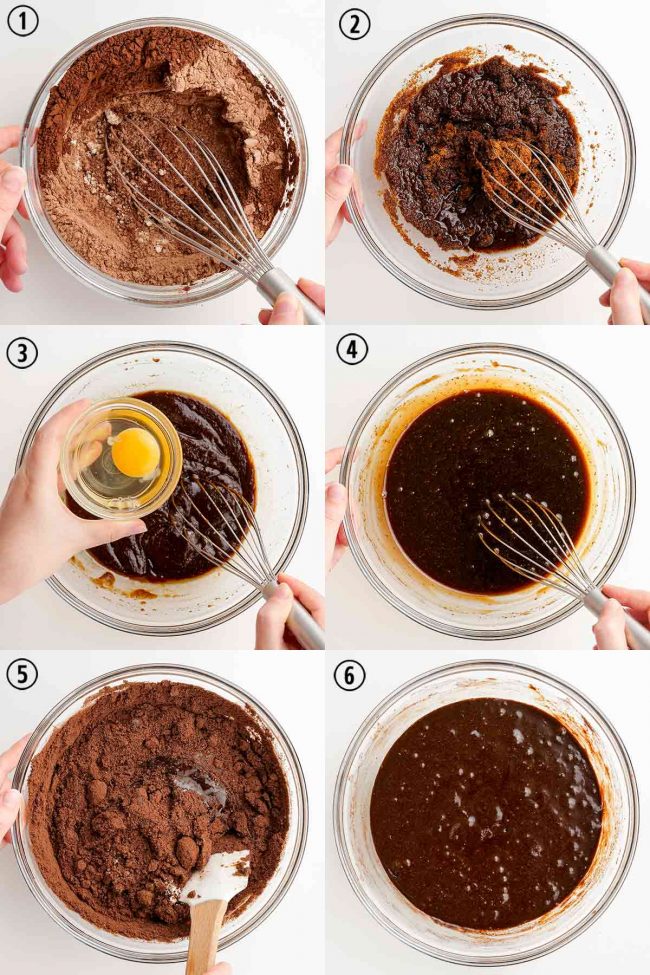 1
2
3
4
5
6