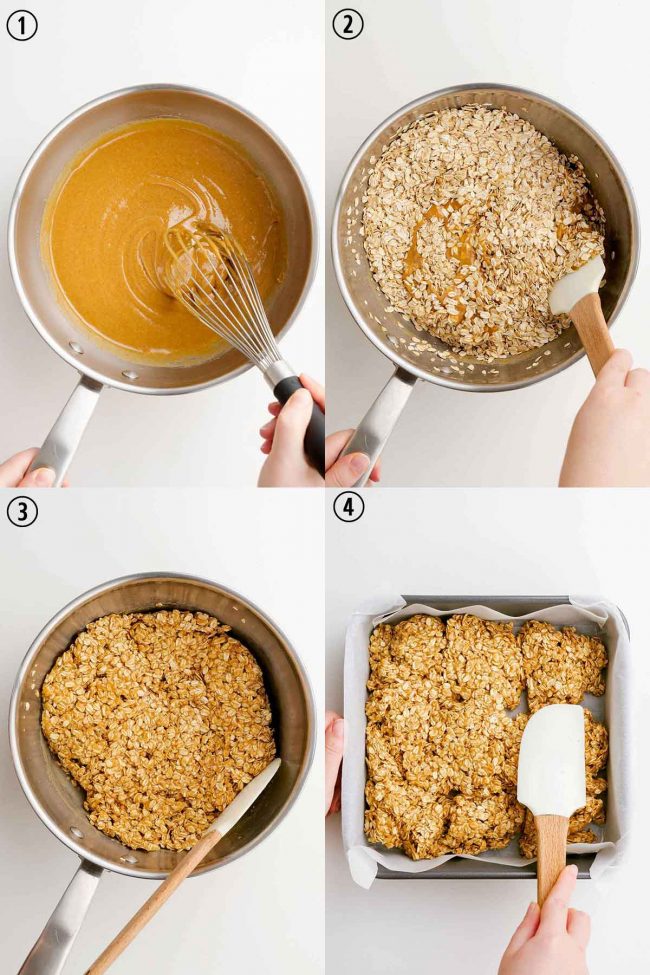 1

2

3

4