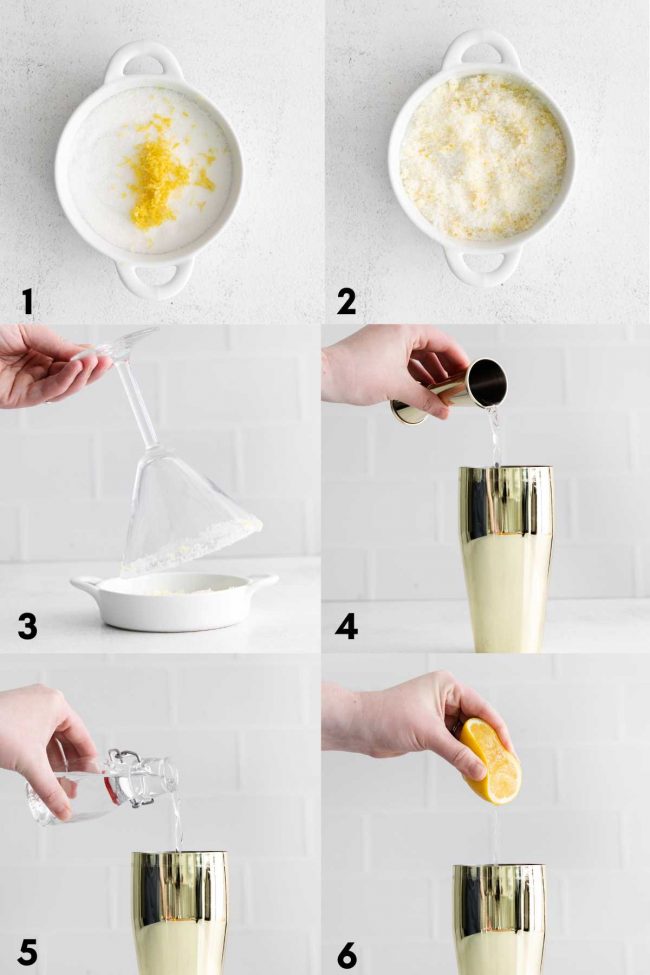 1
2
3
4
5
6