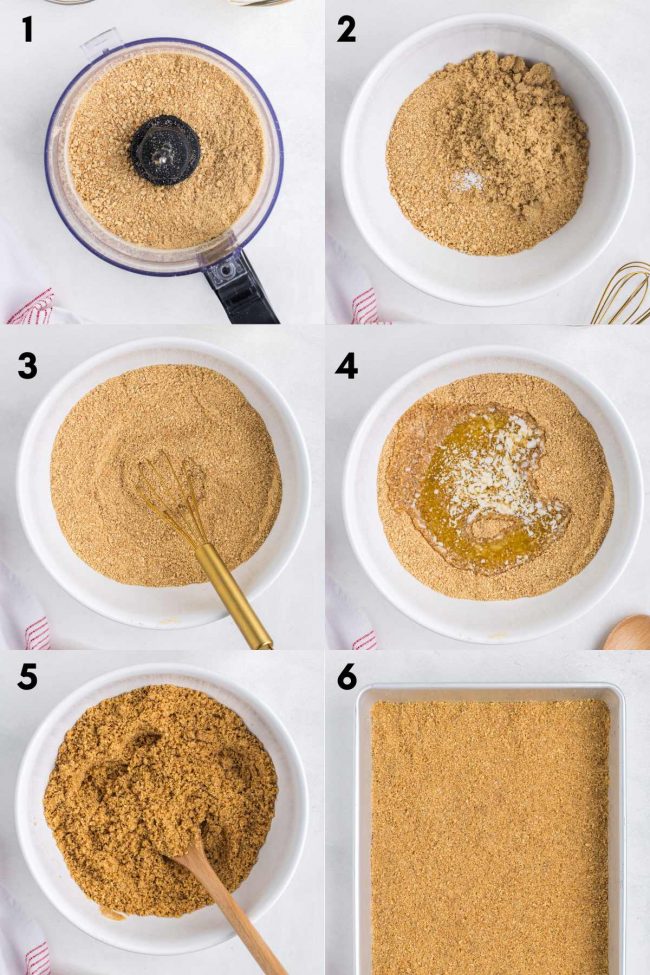 1
2
3
4
5
6