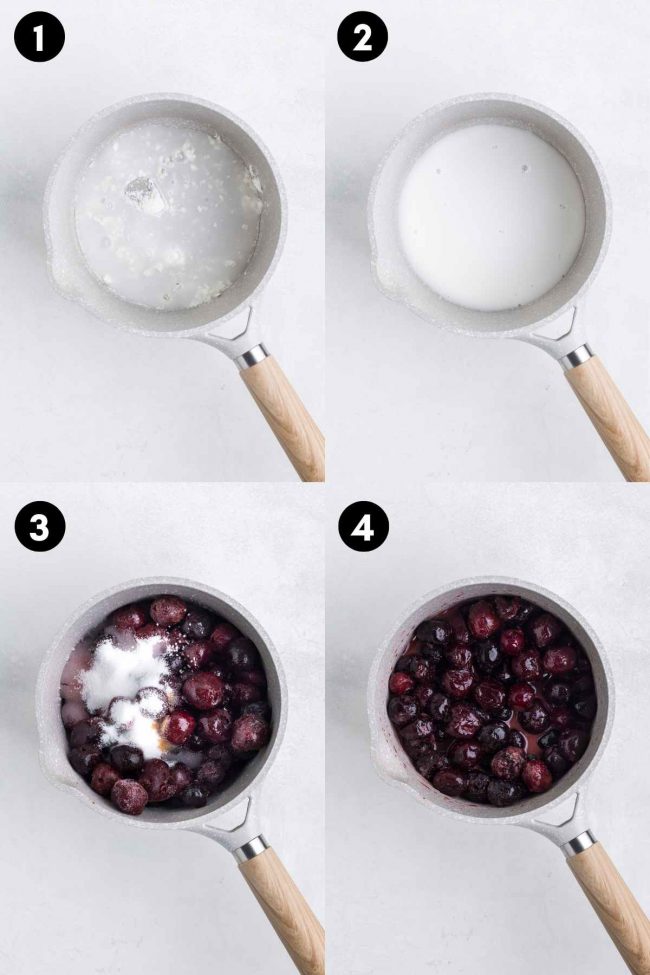 1
2
3
4