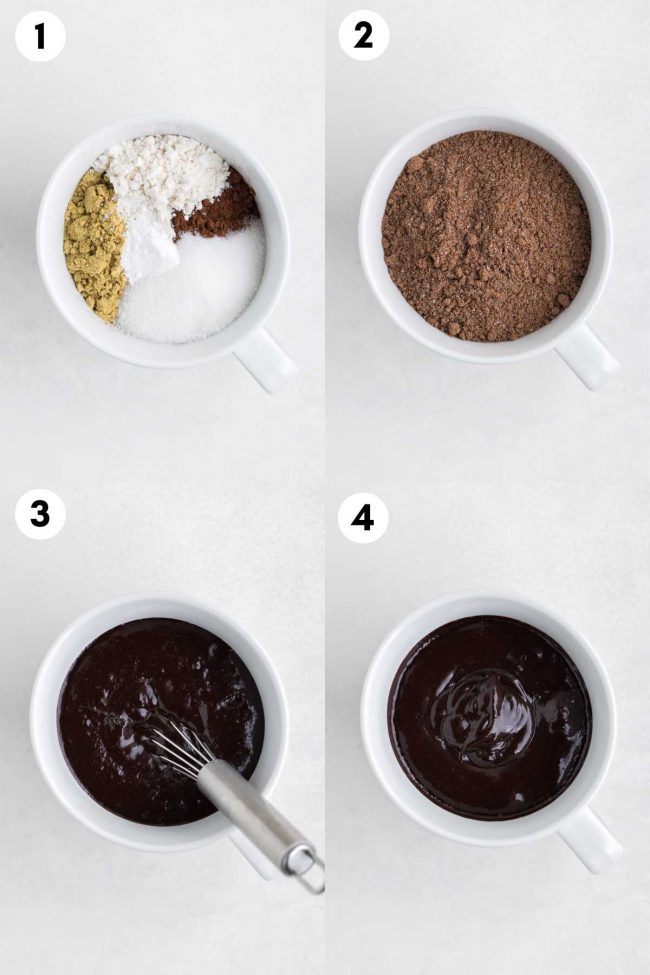 1

2

3

4