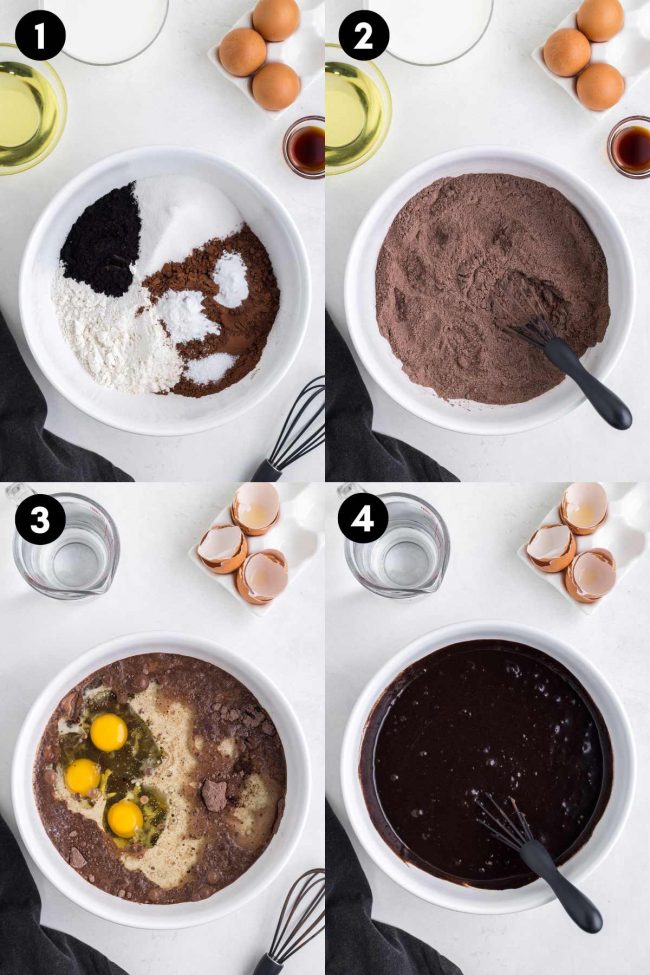 1

2

3

4