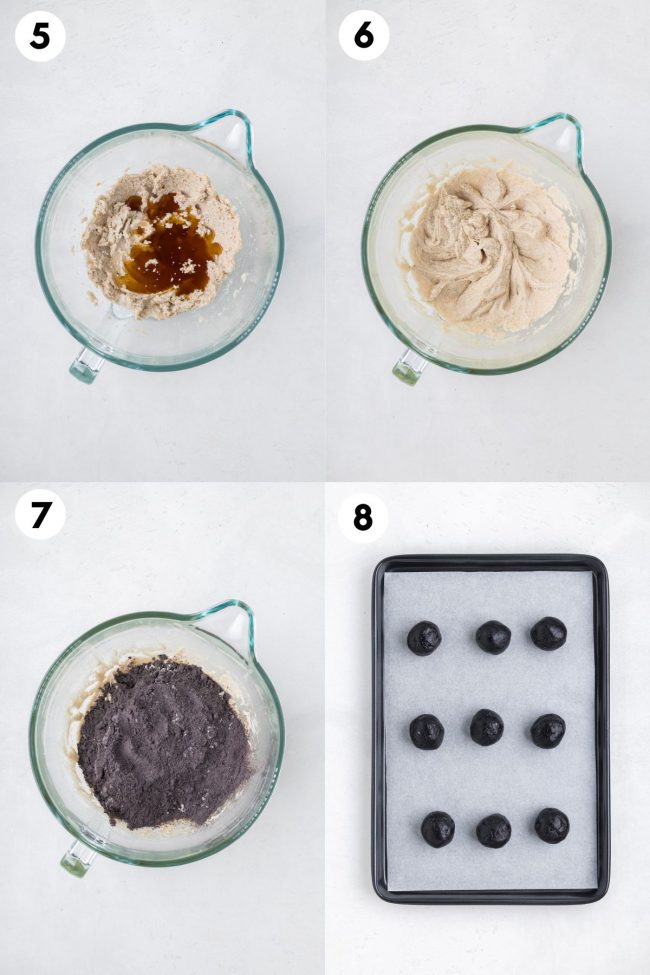 5

6

7

8