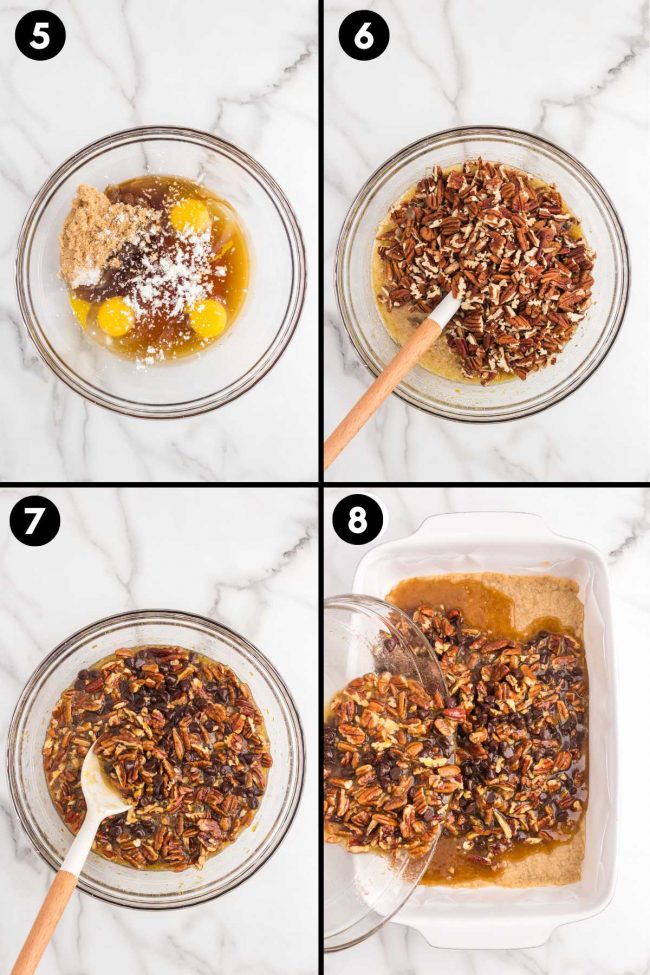 5

6

7

8