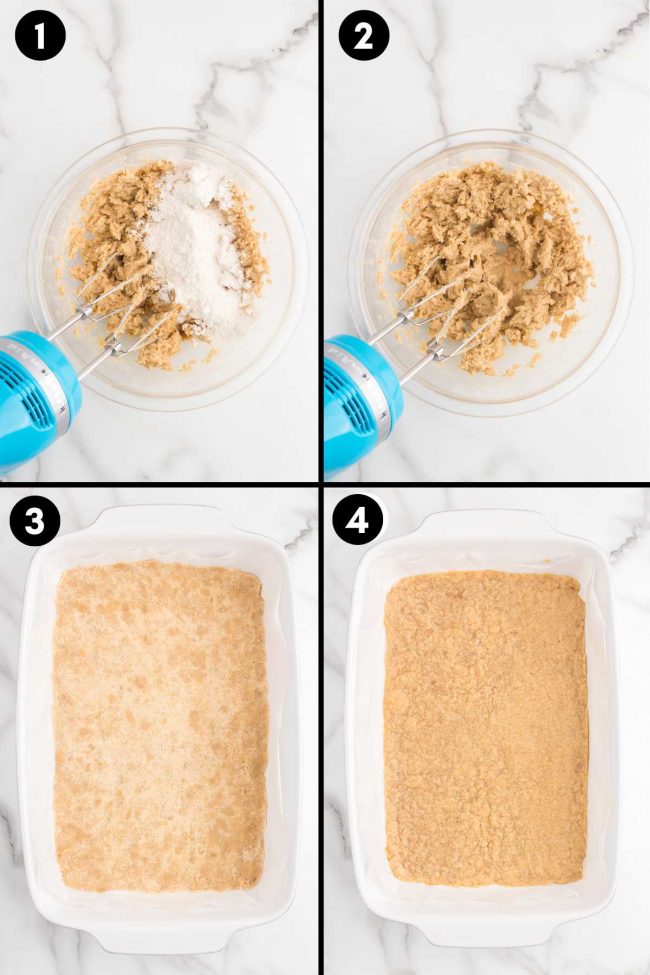 1

2

3

4