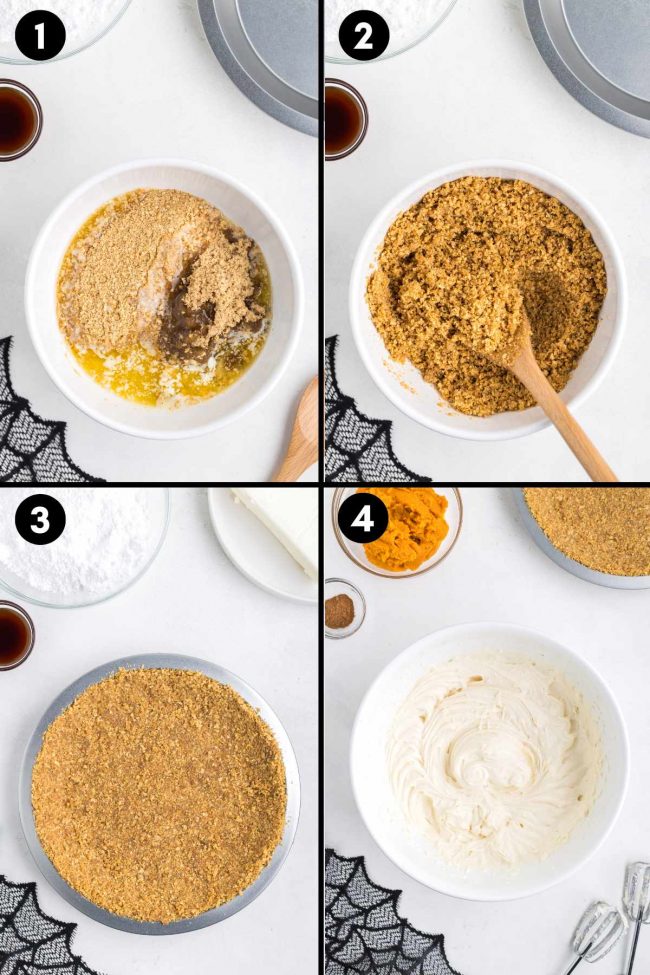 1

2

3

4