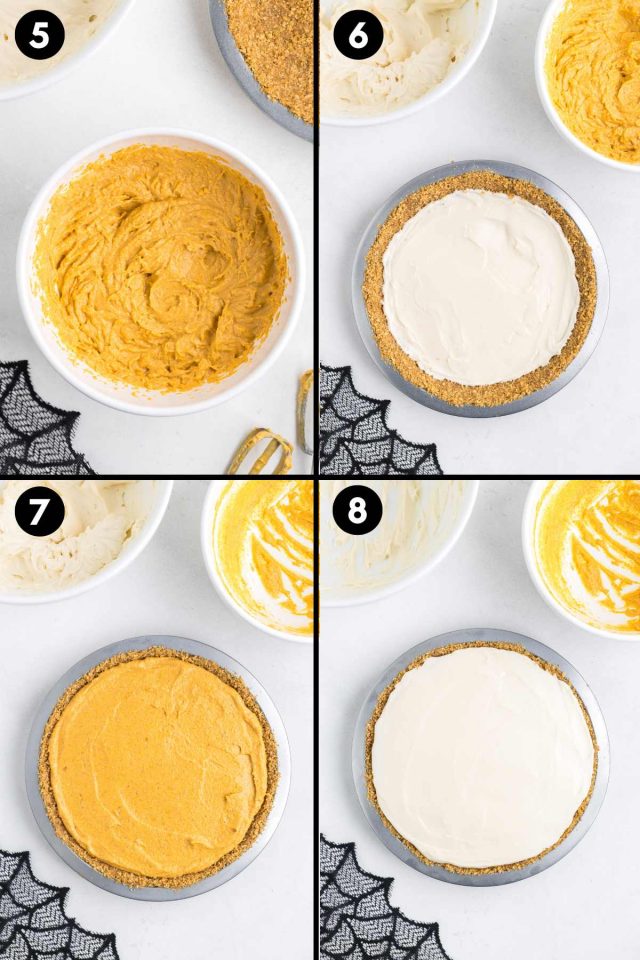 5

6

7

8