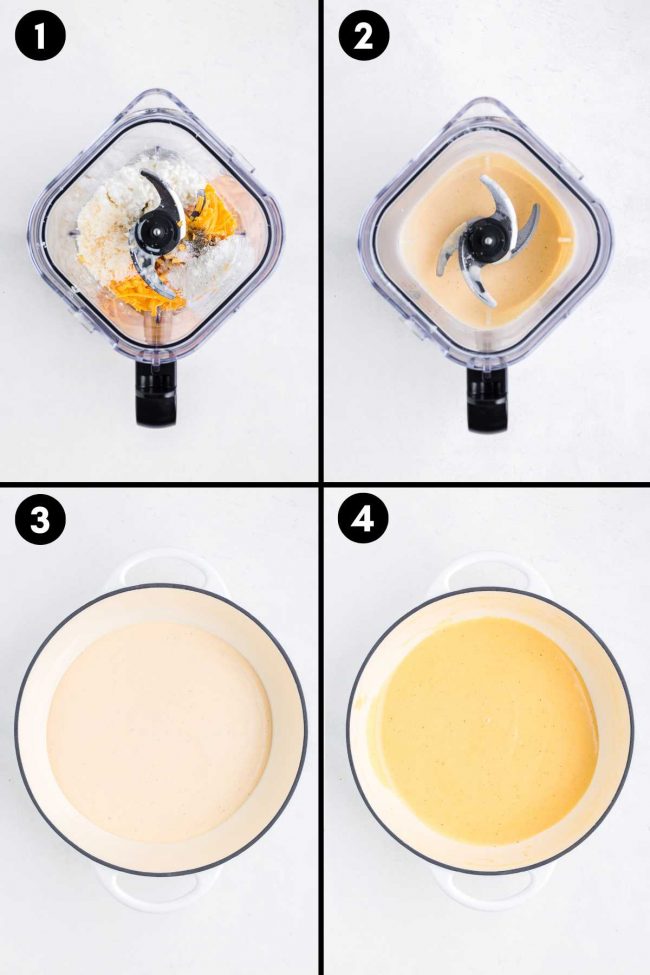 1

2

3

4