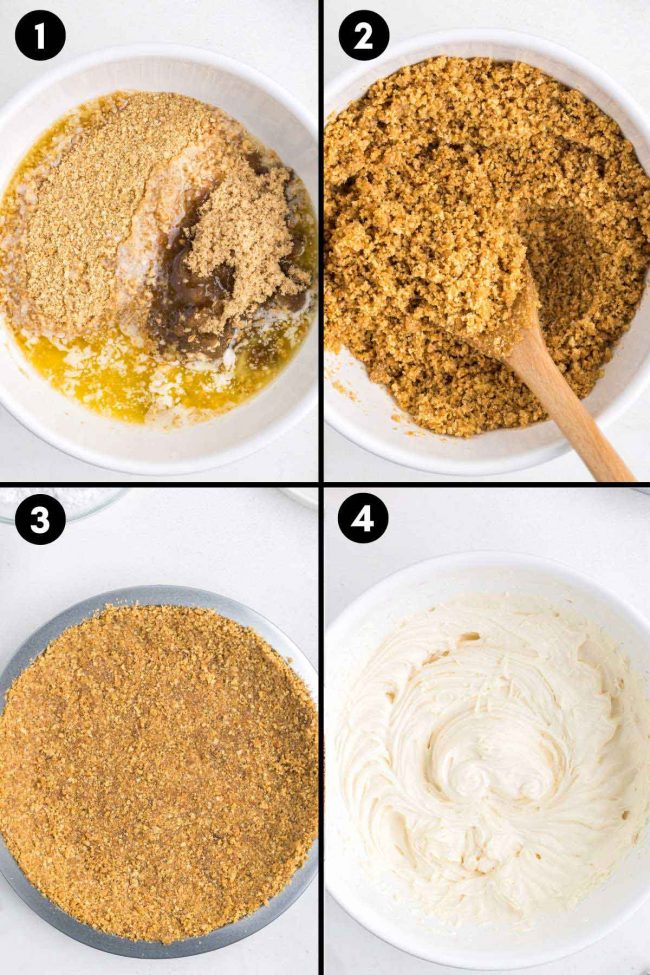 1

2

3

4