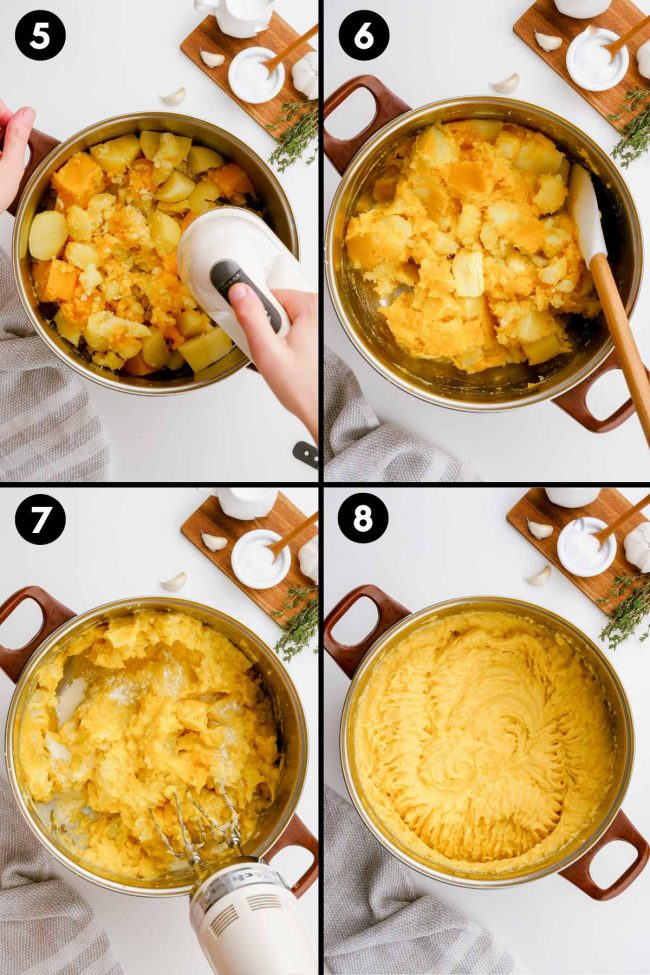 5

6

7

8