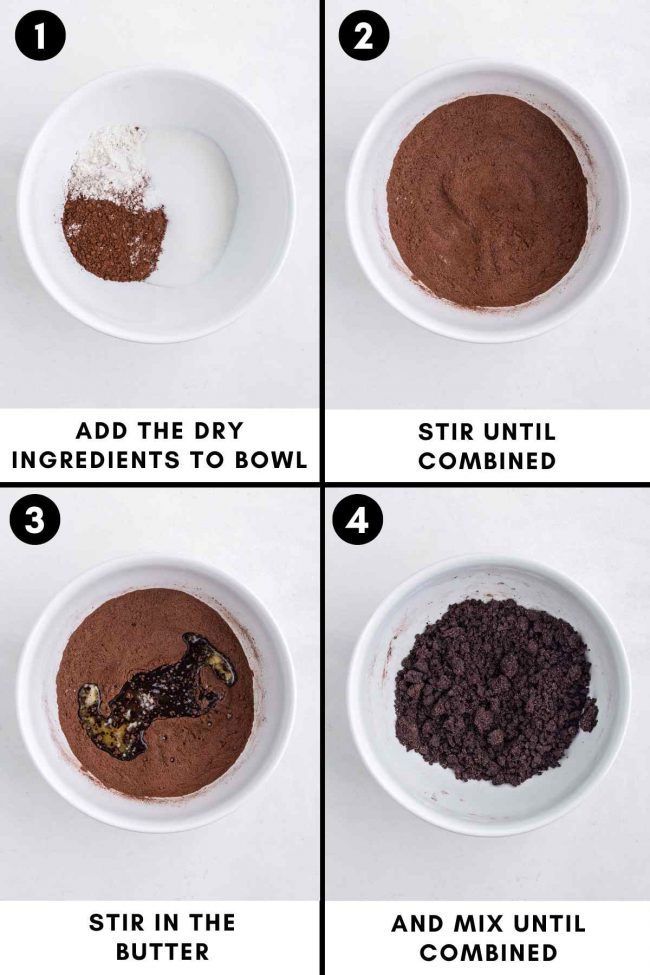 1

ADD THE DRY INGREDIENTS TO BOWL

2

STIR UNTIL COMBINED

3

STIR IN THE BUTTER

4

AND MIX UNTIL COMBINED