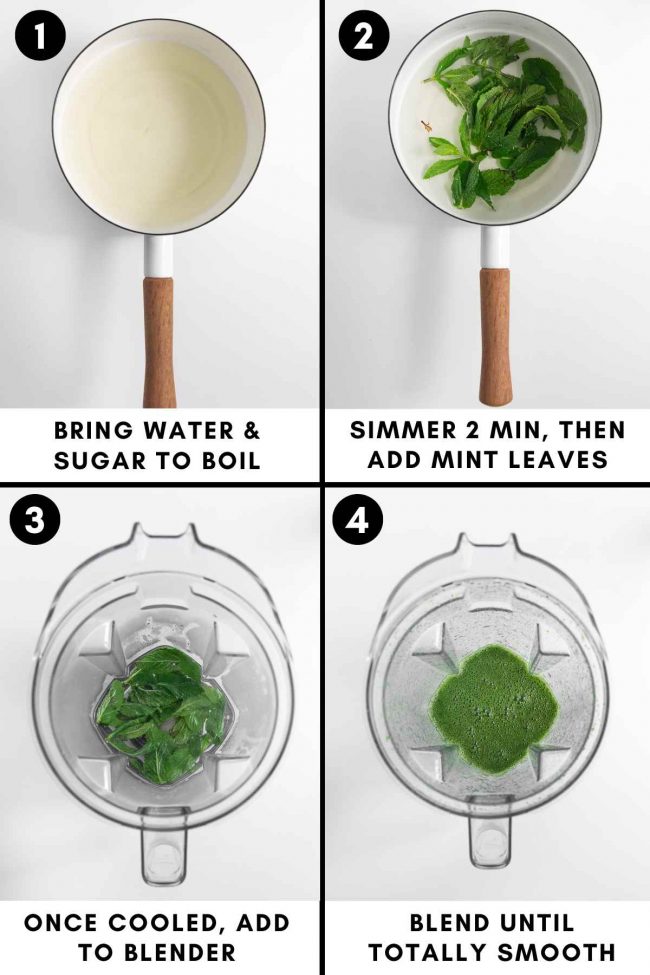 1

BRING WATER & SUGAR TO BOIL

2

SIMMER 2 MIN, THEN ADD MINT LEAVES

3

ONCE COOLED, ADD TO BLENDER

4

BLEND UNTIL TOTALLY SMOOTH