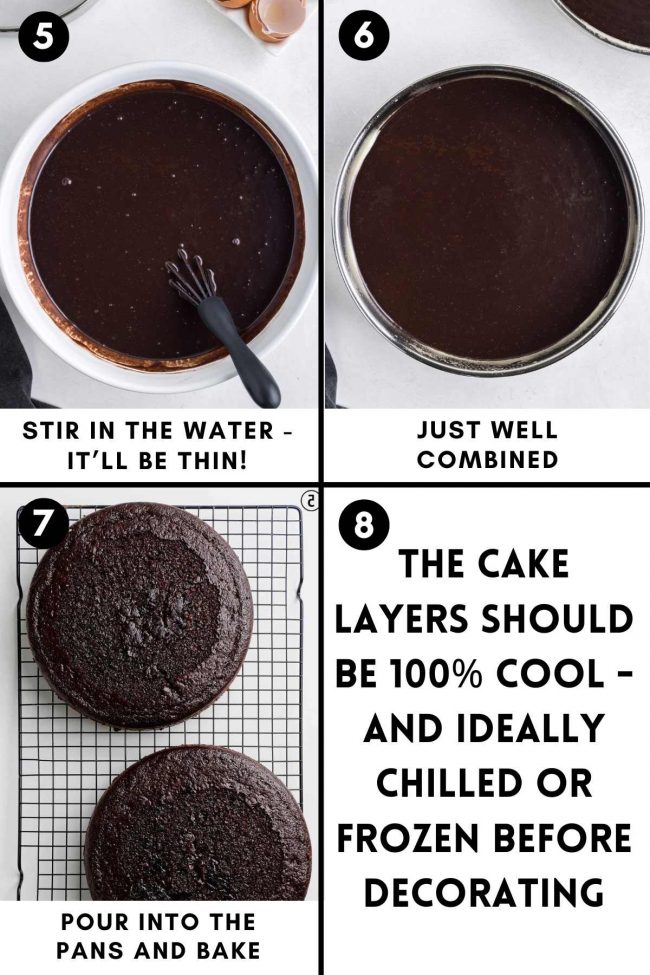 5

STIR IN THE WATER - IT'LL BE THIN!

6

JUST WELL COMBINED

7

POUR INTO THE PANS AND BAKE

8

THE CAKE LAYERS SHOULD BE 100% COOL - AND IDEALLY CHILLED OR FROZEN BEFORE DECORATING