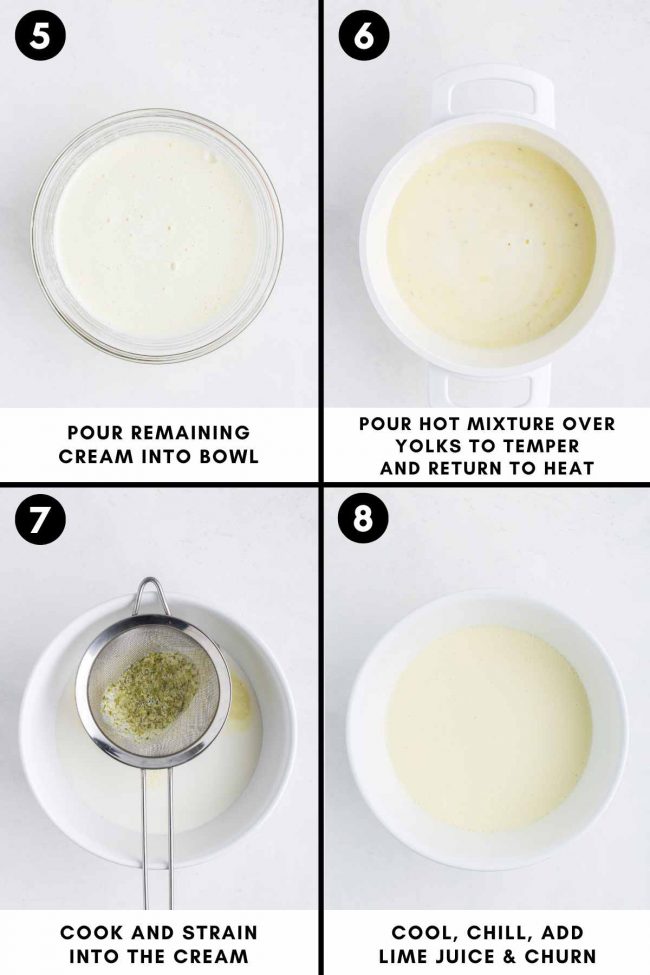 5

POUR REMAINING CREAM INTO BOWL

6

POUR HOT MIXTURE OVER YOLKS TO TEMPER AND RETURN TO HEAT

7

COOK AND STRAIN INTO THE CREAM

8

COOL, CHILL, ADD LIME JUICE & CHURN