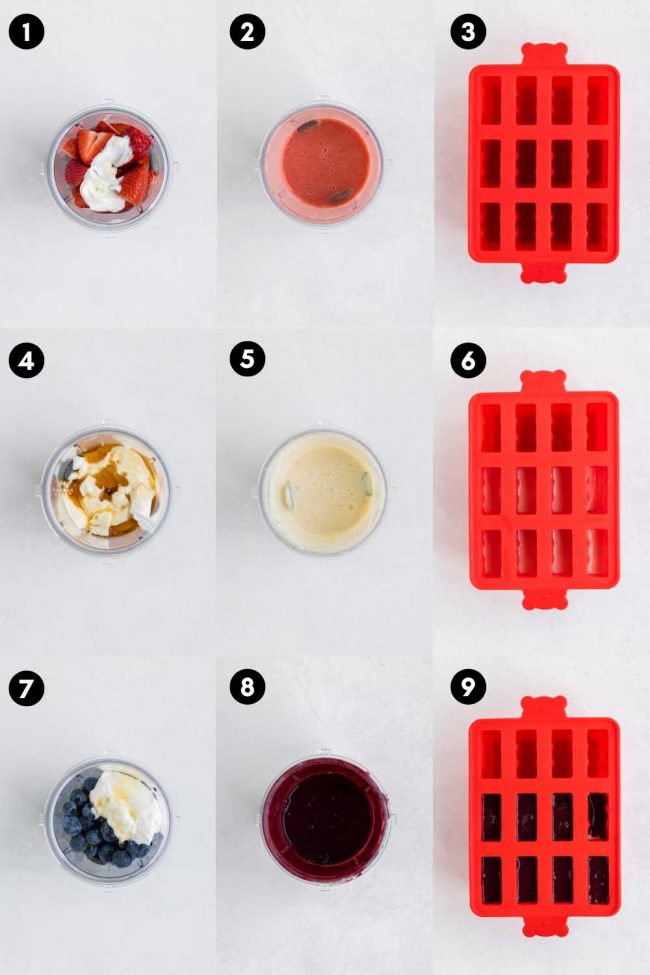 1
2
3
4
5
6
7
8
9