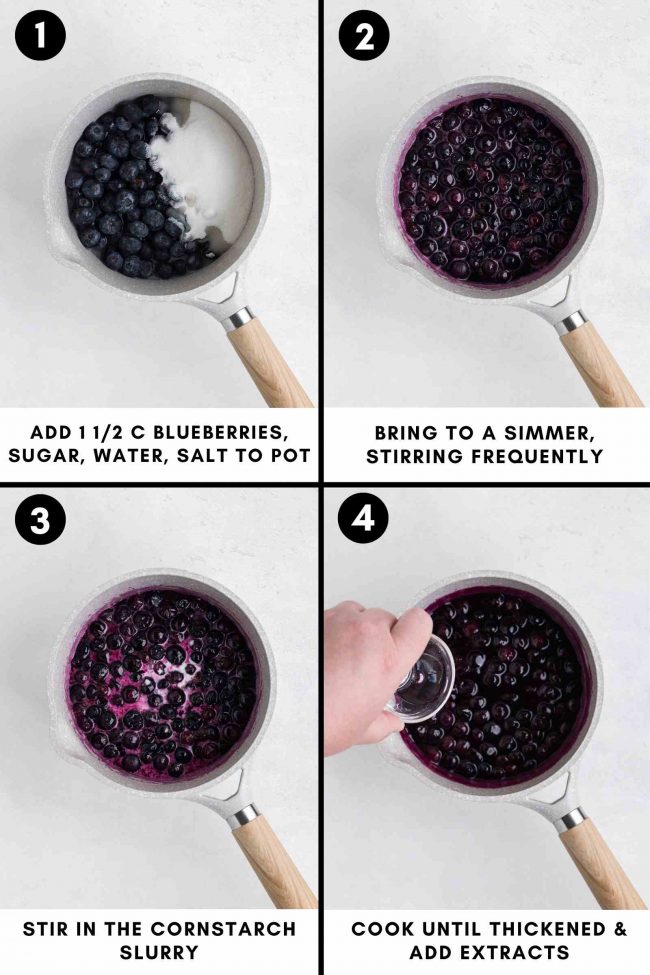 1

ADD 1 1/2 C BLUEBERRIES, SUGAR, WATER, SALT TO POT

2

BRING TO A SIMMER, STIRRING FREQUENTLY

3

STIR IN THE CORNSTARCH SLURRY

4

COOK UNTIL THICKENED & ADD EXTRACTS