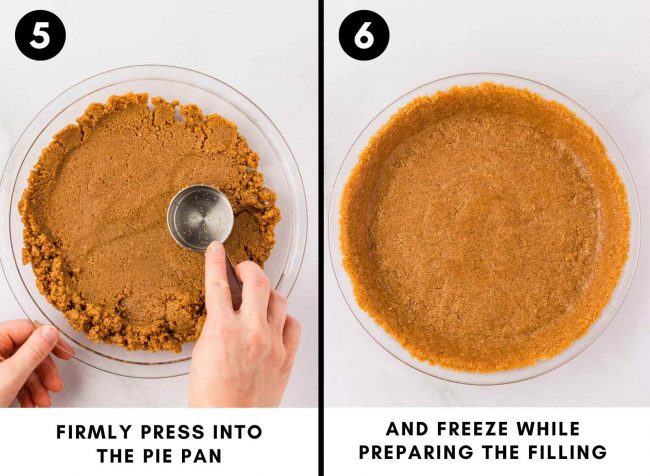 5

FIRMLY PRESS INTO THE PIE PAN

6

AND FREEZE WHILE PREPARING THE FILLING