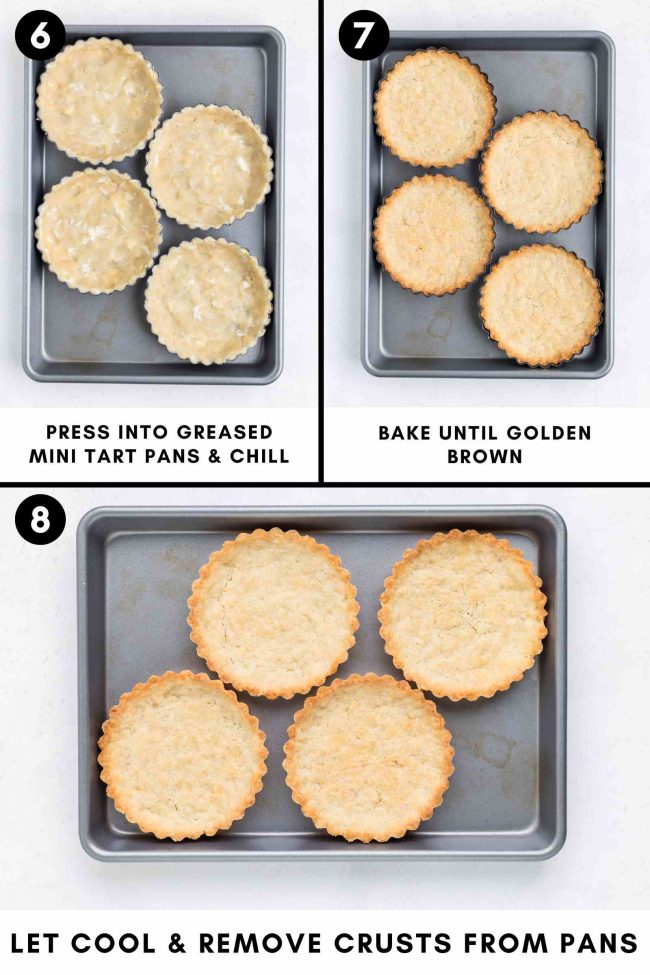 6

PRESS INTO GREASED MINI TART PANS & CHILL

7

BAKE UNTIL GOLDEN BROWN

8

LET COOL & REMOVE CRUSTS FROM PANS