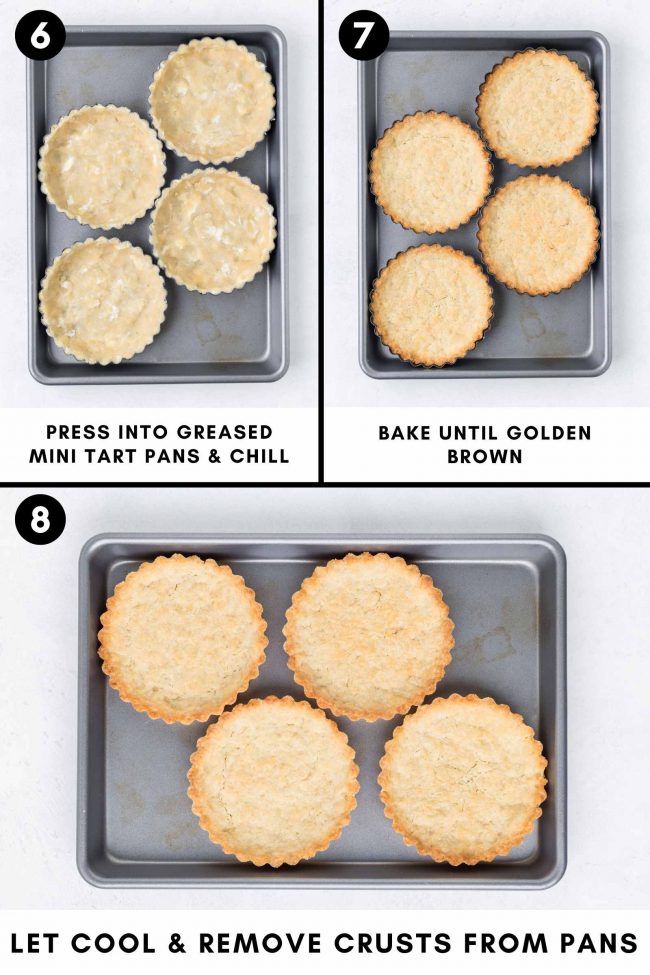 6

PRESS INTO GREASED MINI TART PANS & CHILL

7

BAKE UNTIL GOLDEN BROWN

8

LET COOL & REMOVE CRUSTS FROM PANS